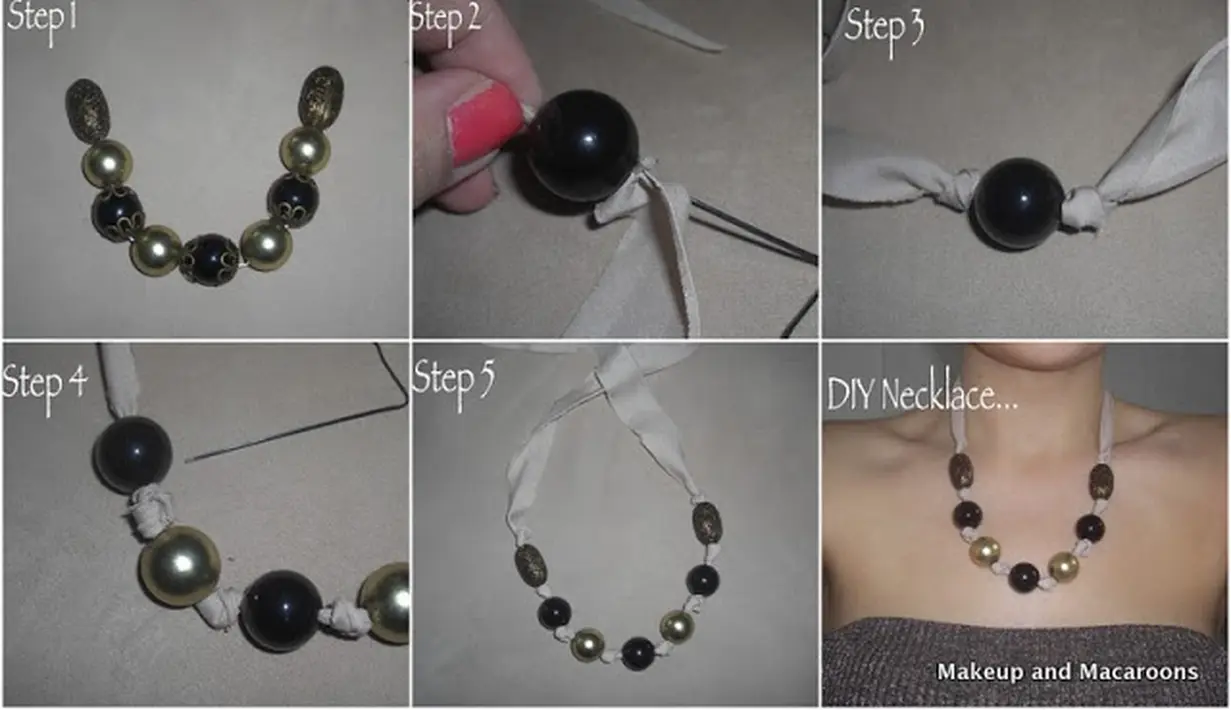 Step 1

Step 2

Step 3

Step 4

Step 5

DIY Necklace...

Makeup and Macaroons