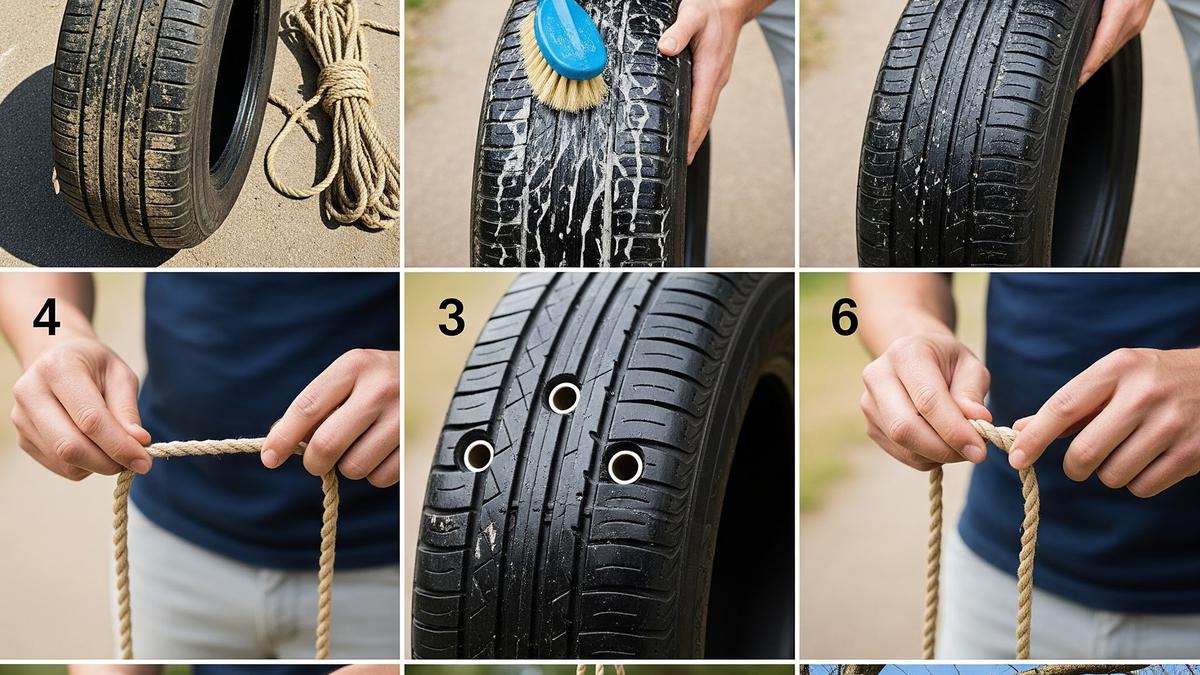 4

3

6