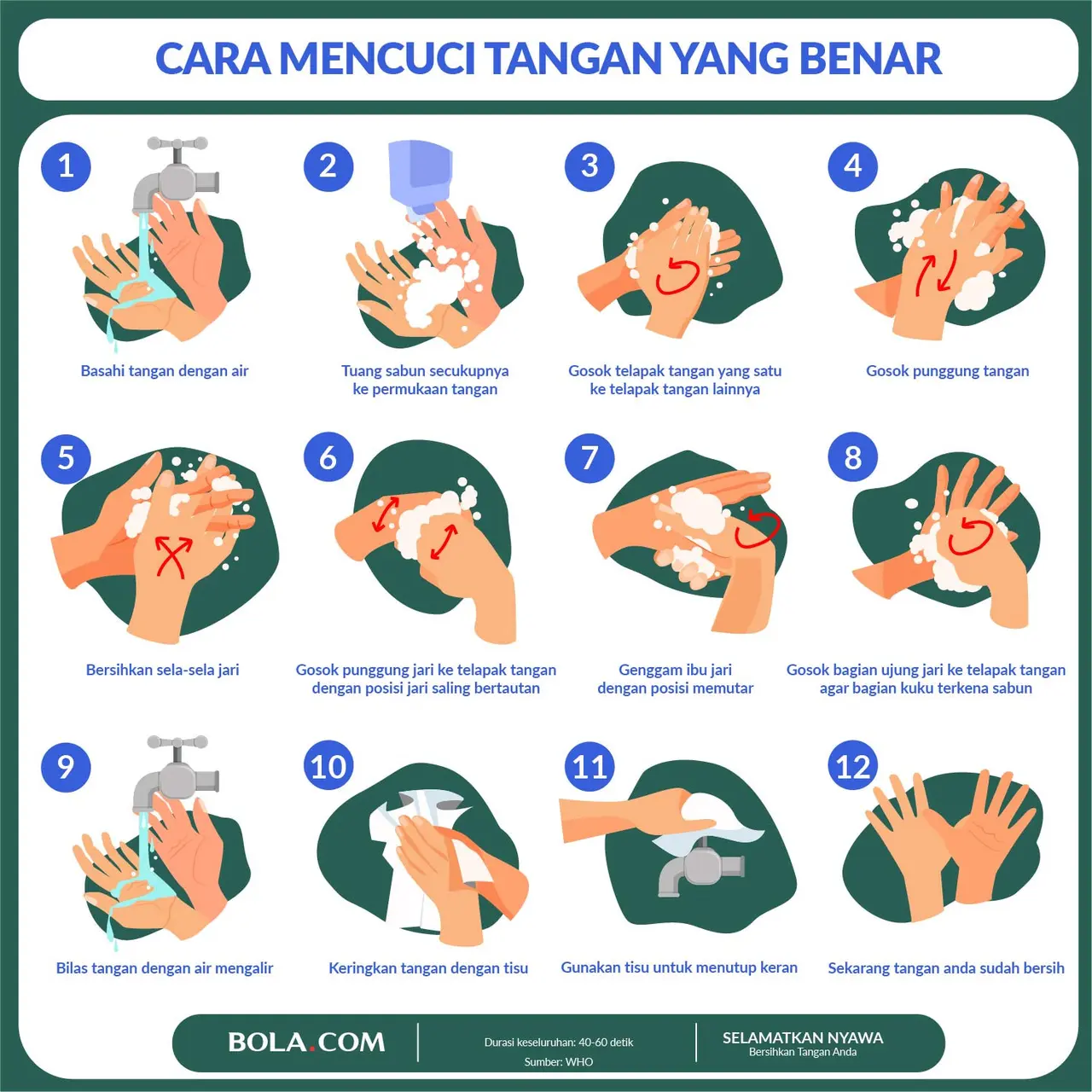 CARA MENCUCI TANGAN YANG BENAR

1
Basahi tangan dengan air

2
Tuang sabun secukupnya ke permukaan tangan

3
Gosok telapak tangan yang satu ke telapak tangan lainnya

4
Gosok punggung tangan

5
Bersihkan sela-sela jari

6
Gosok punggung jari ke telapak tangan dengan posisi jari saling bertautan

7
Genggam ibu jari dengan posisi memutar

8
Gosok bagian ujung jari ke telapak tangan agar bagian kuku terkena sabun

9
Bilas tangan dengan air mengalir

10
Keringkan tangan dengan tisu

11
Gunakan tisu untuk menutup keran

12
Sekarang tangan anda sudah bersih

BOLA.COM

Durasi keseluruhan: 40-60 detik
Sumber: WHO

SELAMATKAN NYAWA
Bersihkan Tangan Anda