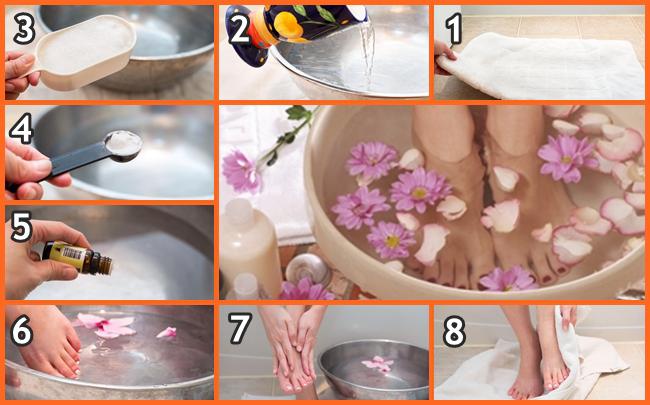 3
2
1
4
5
6
7
8