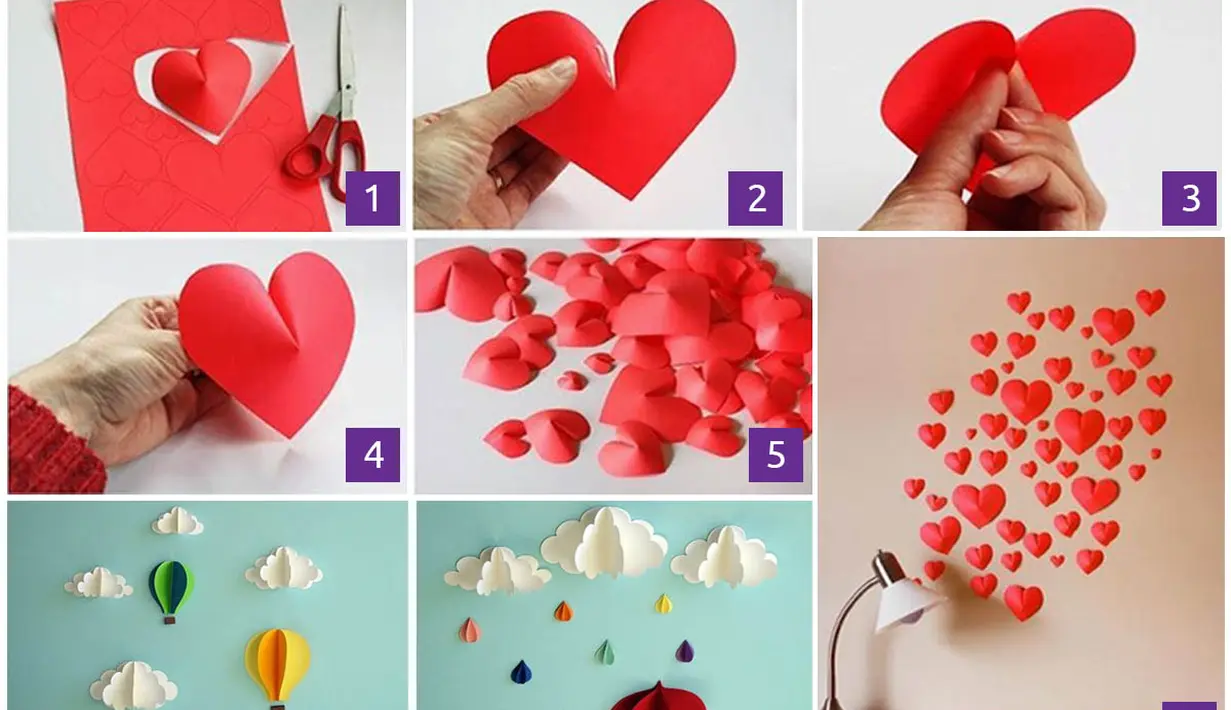 1

2

3

4

5