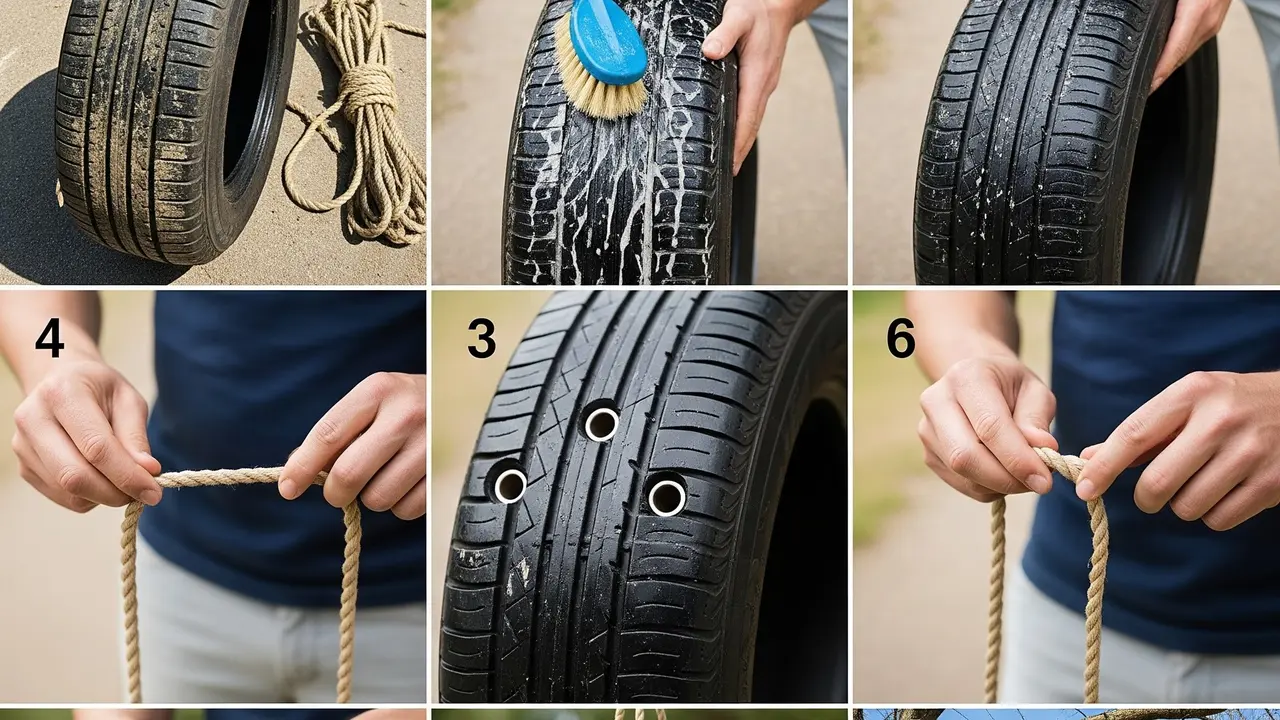 4

3

6