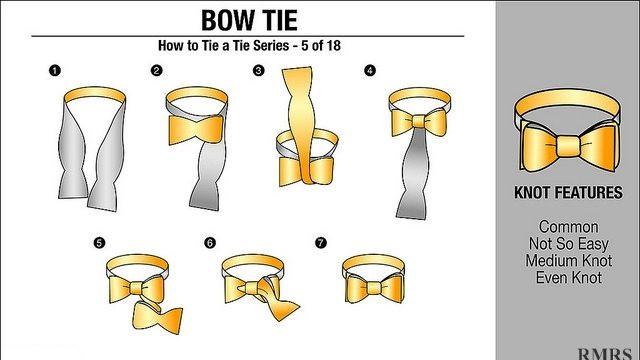 BOW TIE

How to Tie a Tie Series - 5 of 18

1
2
3
4
5
6
7

KNOT FEATURES

Common
Not So Easy
Medium Knot
Even Knot

RMRS