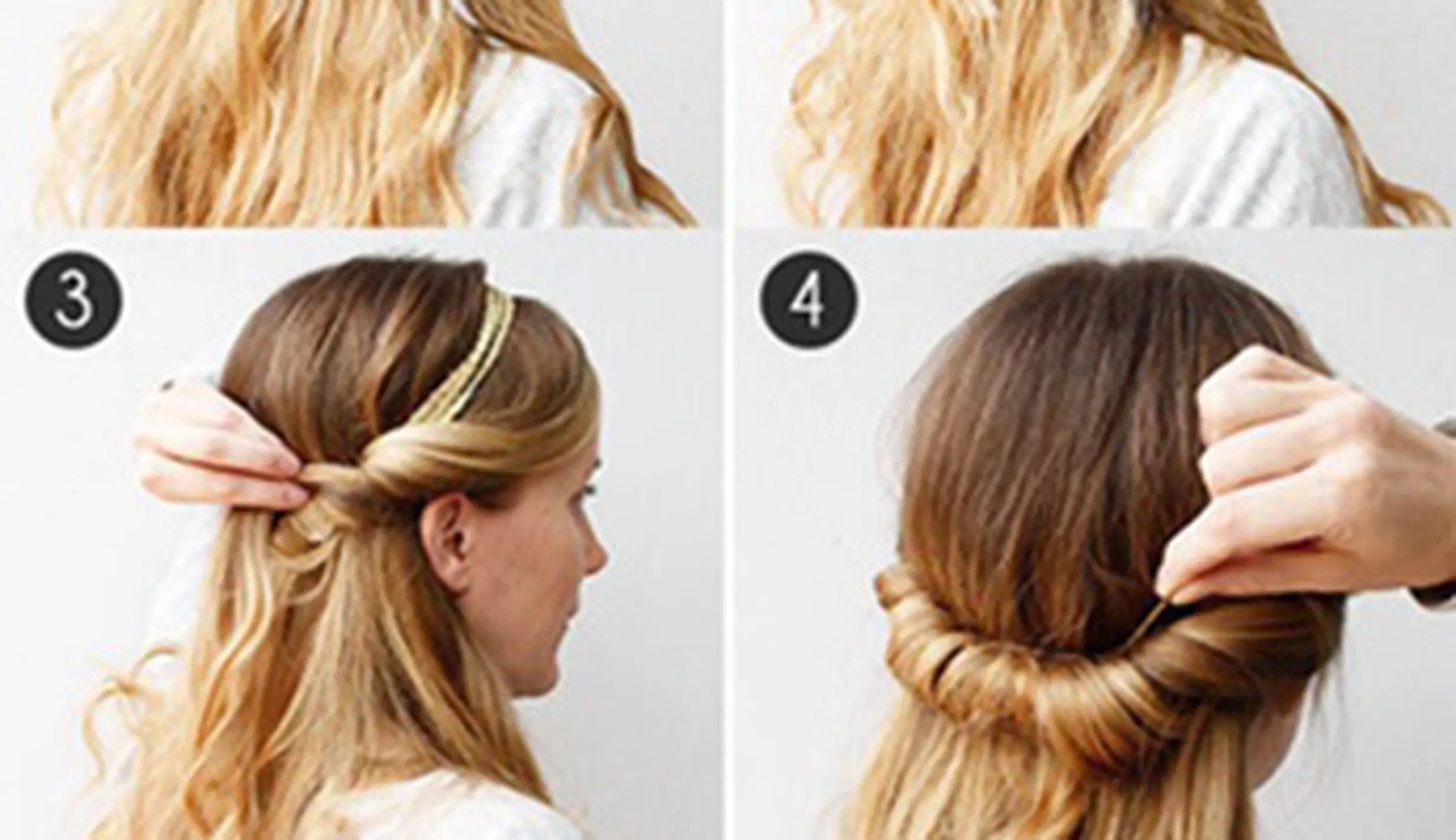 3

4