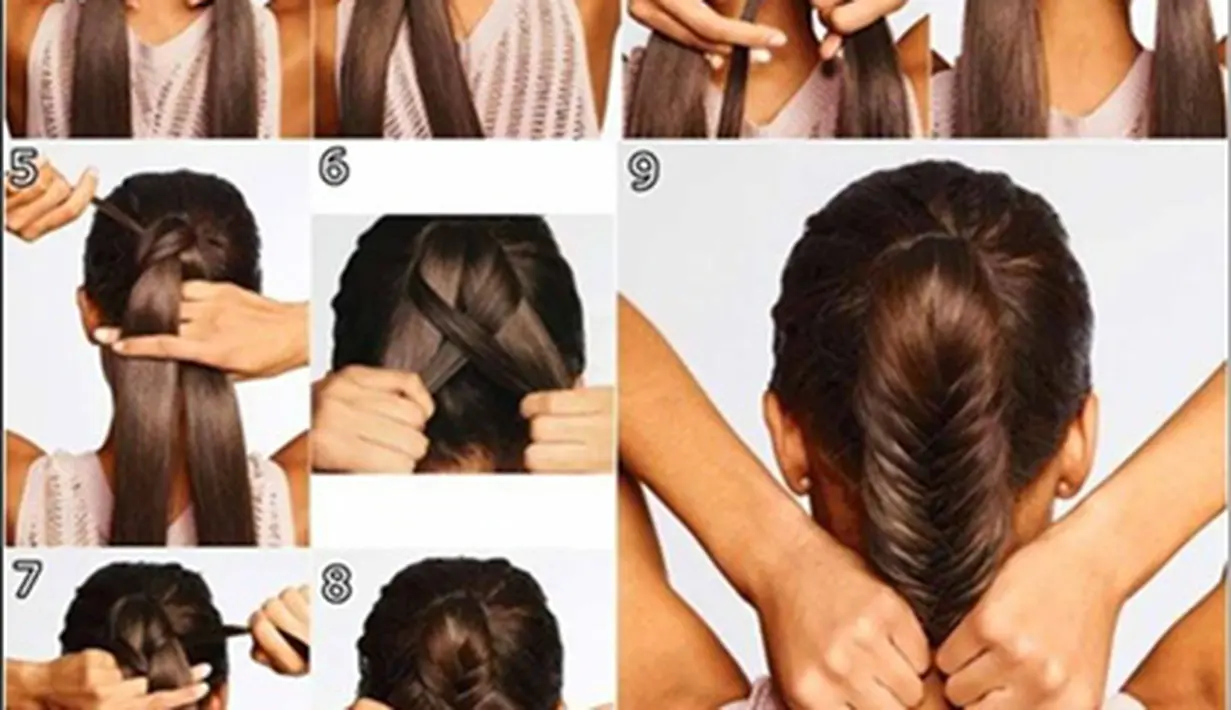 5

6

9

7

8