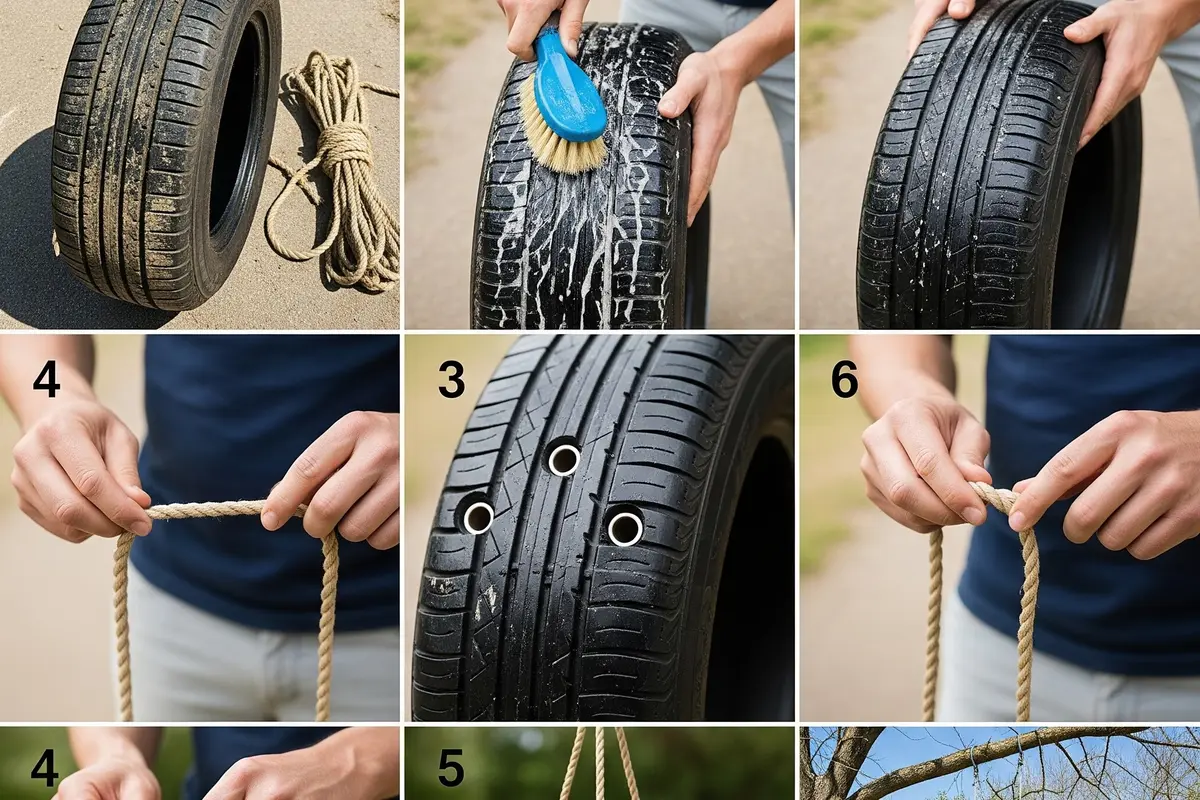 4

3

6

4

5