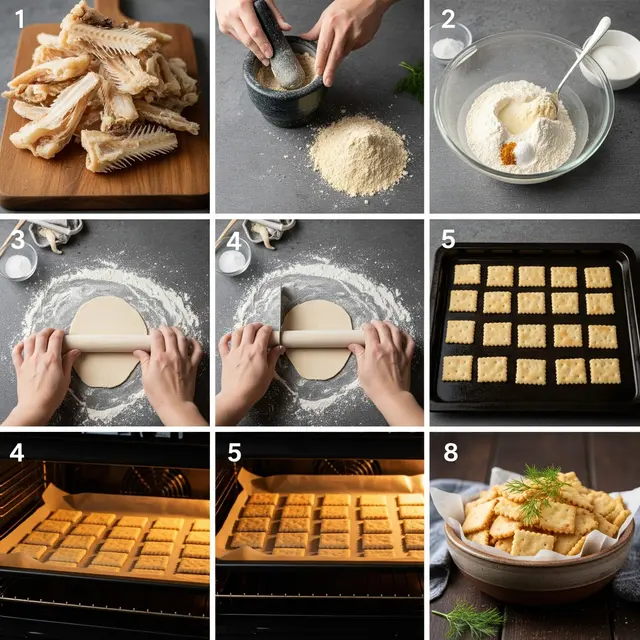 1

2

3

4

5

4

5

8