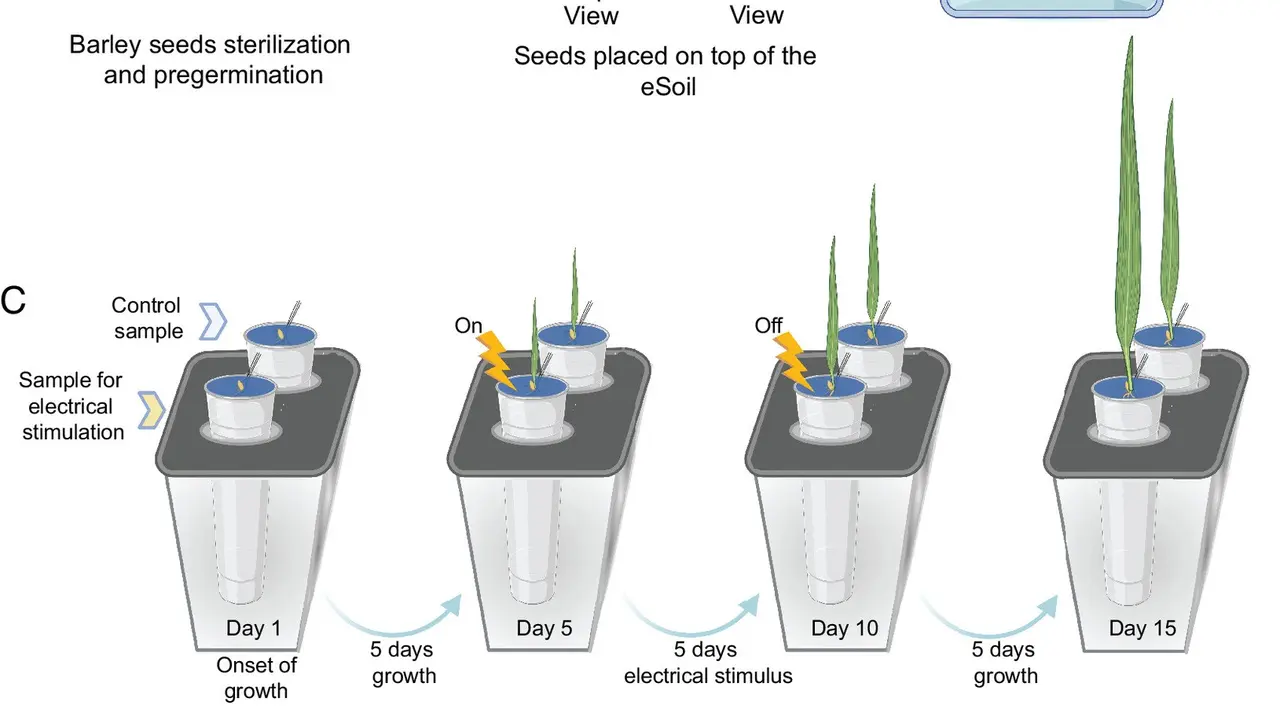 View View

Barley seeds sterilization and pregermination

Seeds placed on top of the eSoil

C

Control sample

Sample for electrical stimulation

On

Off

Day 1

Onset of growth

5 days growth

Day 5

5 days electrical stimulus

Day 10

5 days growth

Day 15