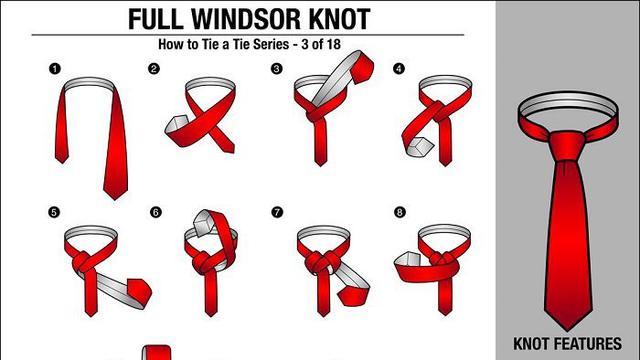 FULL WINDSOR KNOT
How to Tie a Tie Series - 3 of 18

1

2

3

4

5

6

7

8

KNOT FEATURES