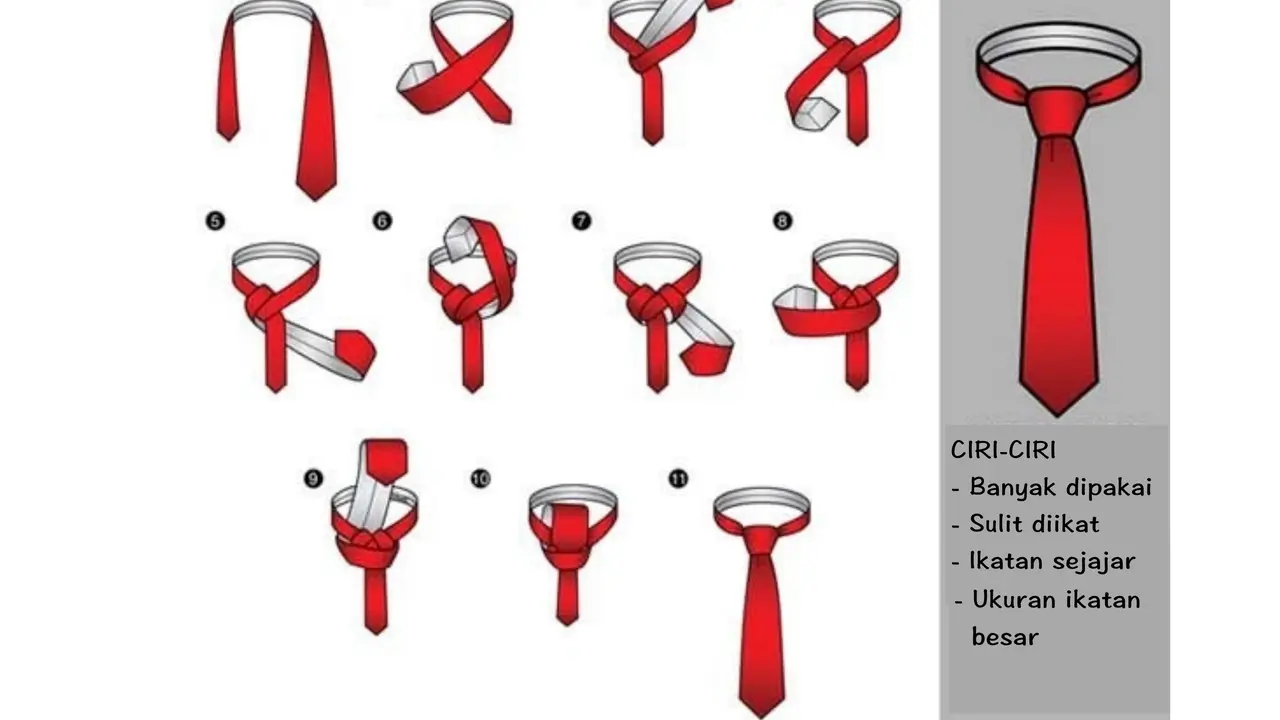 5
6
7
8
9
10
11

CIRI-CIRI
- Banyak dipakai
- Sulit diikat
- Ikatan sejajar
- Ukuran ikatan besar