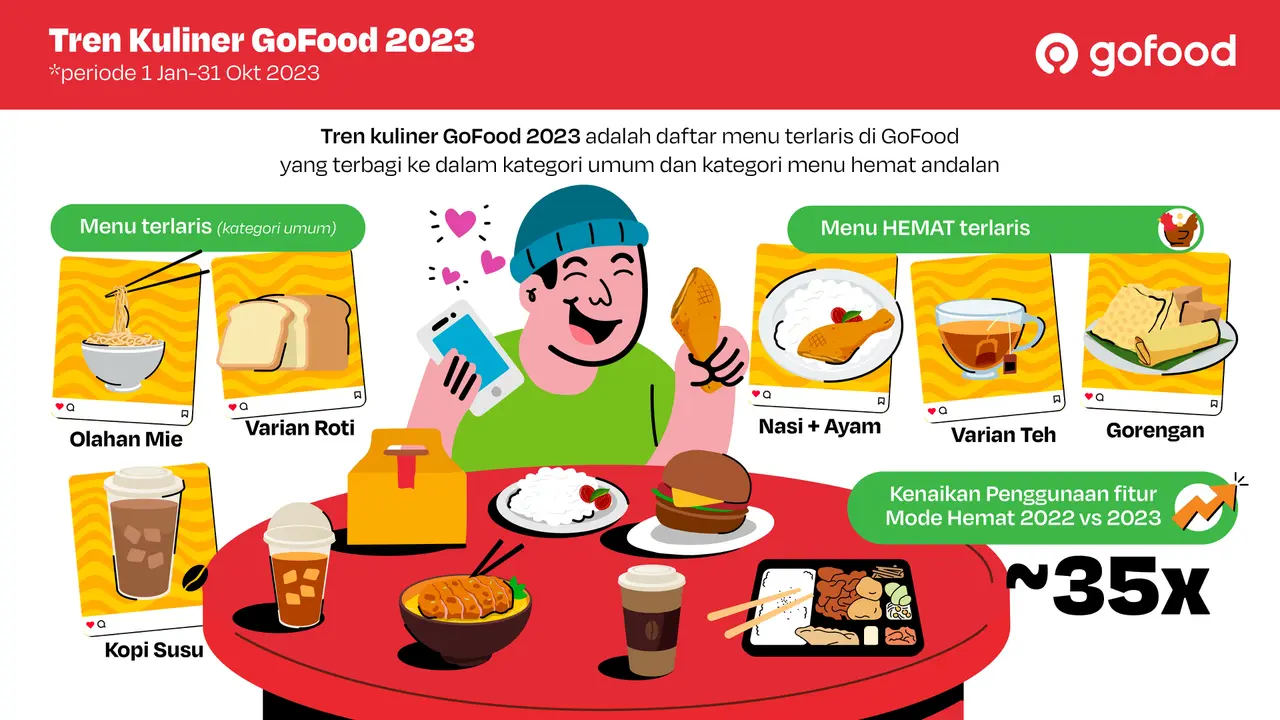 Tren Kuliner GoFood 2023
*periode 1 Jan-31 Okt 2023

gofood

Tren kuliner GoFood 2023 adalah daftar menu terlaris di GoFood yang terbagi ke dalam kategori umum dan kategori menu hemat andalan

Menu terlaris (kategori umum)

Olahan Mie

Varian Roti

Kopi Susu

Menu HEMAT terlaris

Nasi + Ayam

Varian Teh

Gorengan

Kenaikan Penggunaan fitur Mode Hemat 2022 vs 2023

~35x