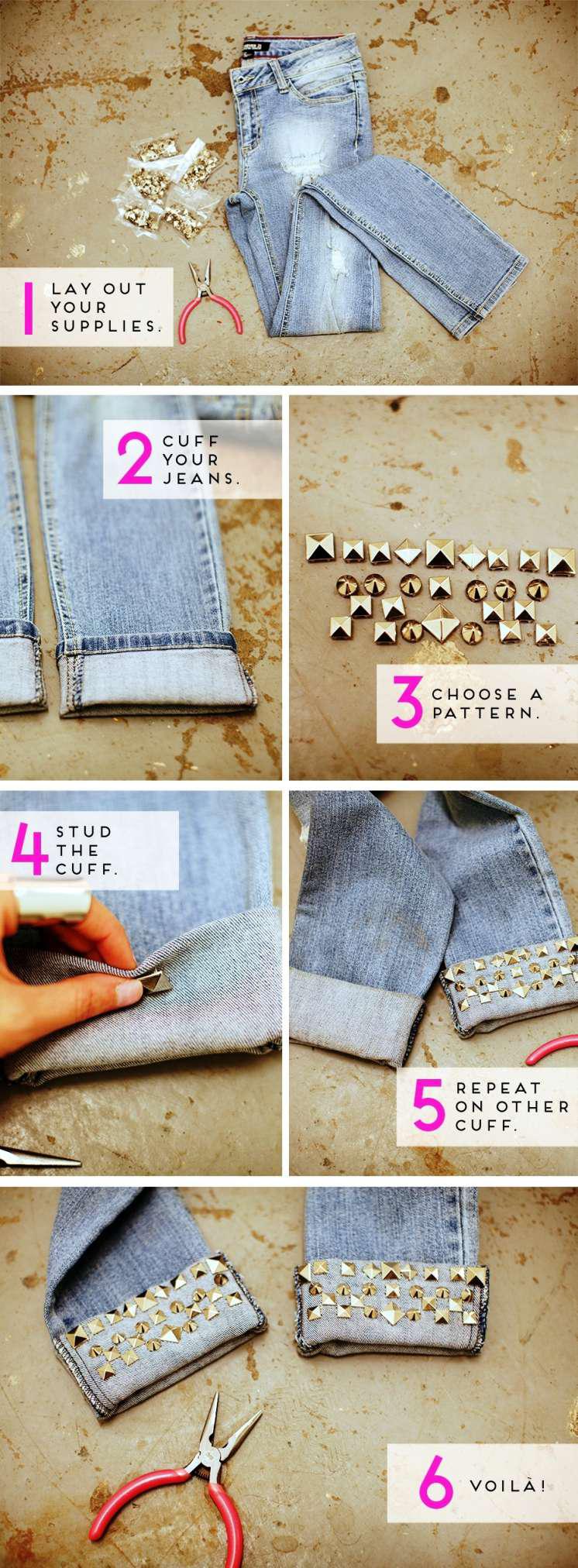 1 LAY OUT YOUR SUPPLIES.

2 CUFF YOUR JEANS.

3 CHOOSE A PATTERN.

4 STUD THE CUFF.

5 REPEAT ON OTHER CUFF.

6 VOILÀ!